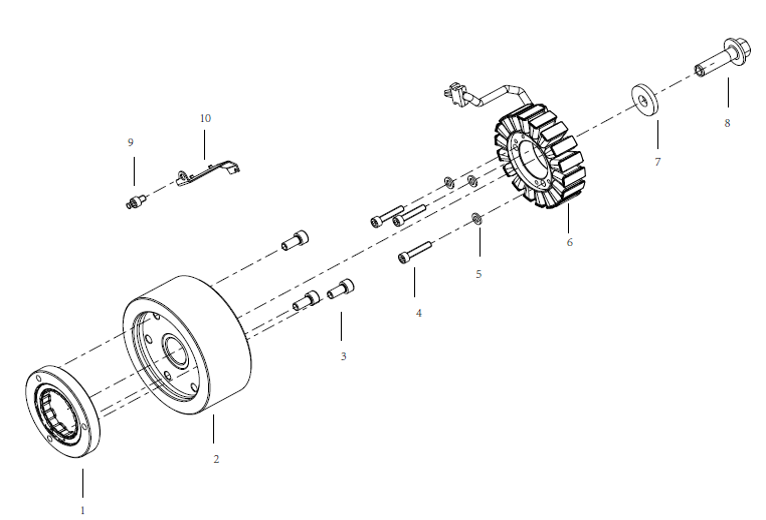 10
9
8
7
6
5
4
3
2
1